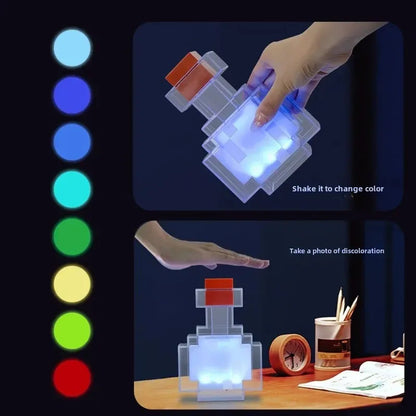 Shake it to change color

Take a photo of discoloration