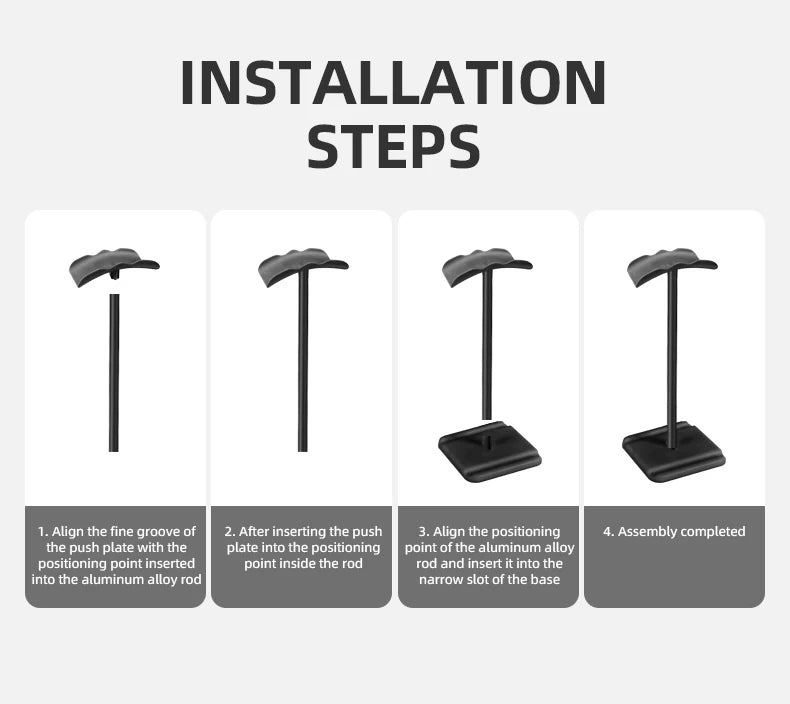 INSTALLATION STEPS

1. Align the fine groove of the push plate with the positioning point inserted into the aluminum alloy rod

2. After inserting the push plate into the positioning point inside the rod

3. Align the positioning point of the aluminum alloy rod and insert it into the narrow slot of the base

4. Assembly completed